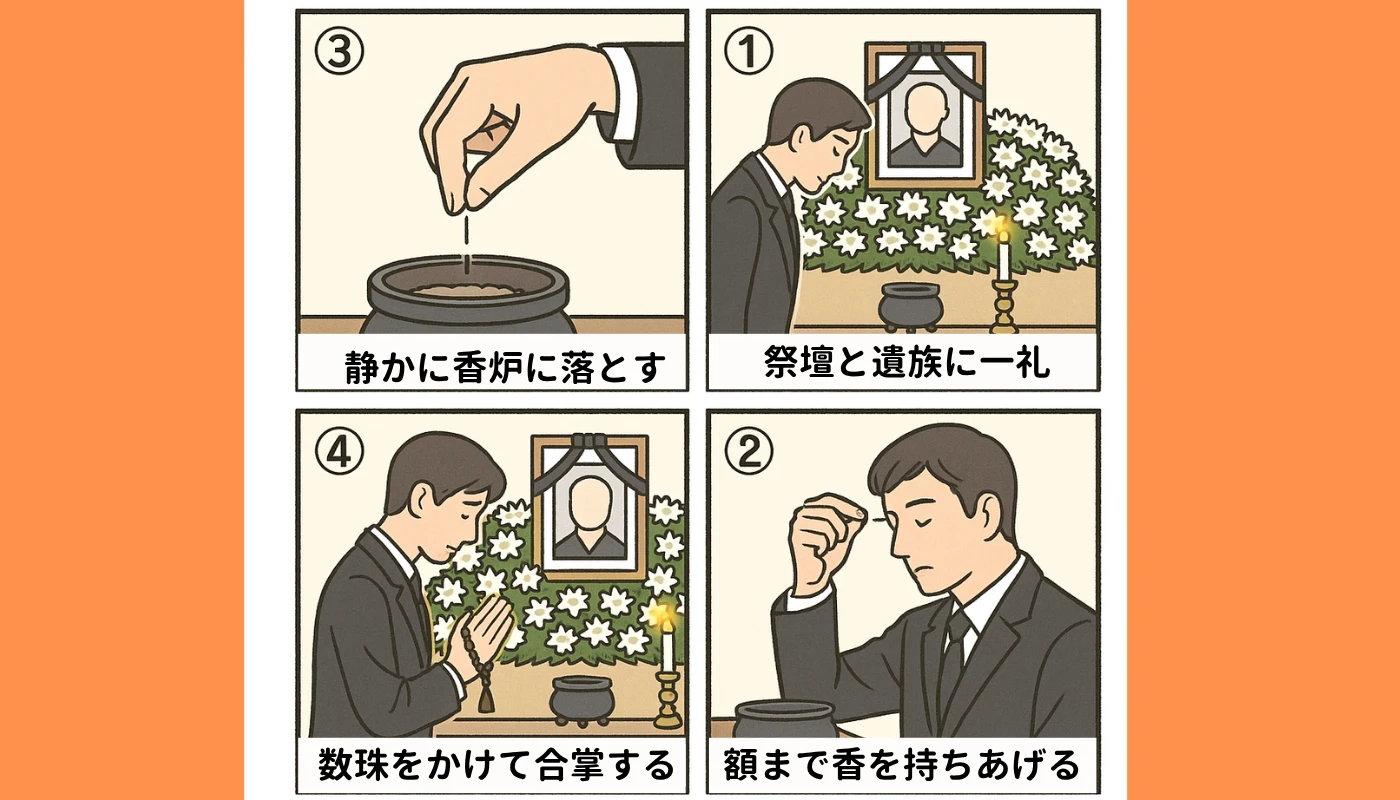 ③

静かに香炉に落とす

①

祭壇と遺族に一礼

④

数珠をかけて合掌する

②

額まで香を持ちあげる