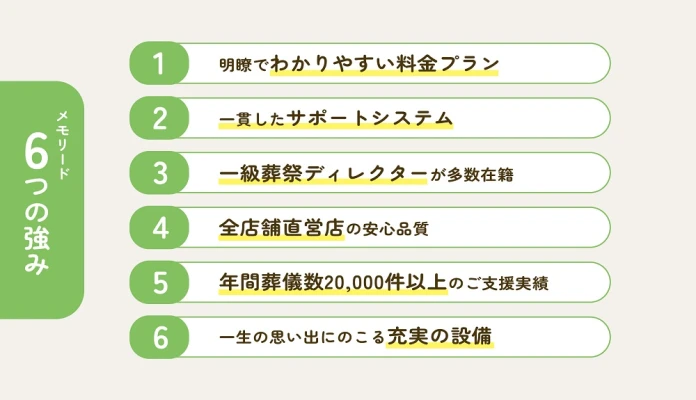 メモリード
6つの強み

1 明瞭でわかりやすい料金プラン

2 一貫したサポートシステム

3 一級葬祭ディレクターが多数在籍

4 全店舗直営店の安心品質

5 年間葬儀数20,000件以上のご支援実績

6 一生の思い出にのこる充実の設備