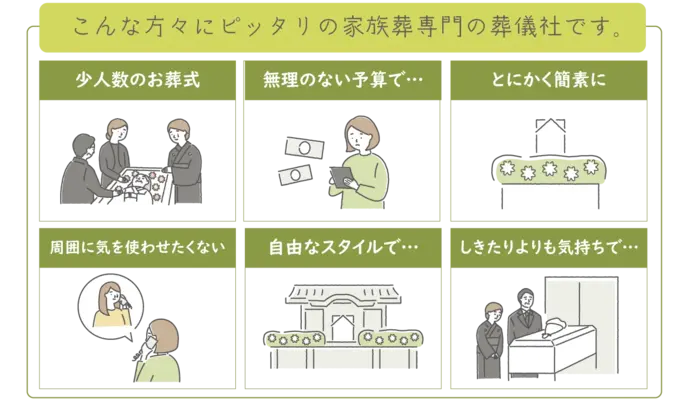 こんな方々にピッタリの家族葬専門の葬儀社です。

少人数のお葬式

無理のない予算で…

とにかく簡素に

周囲に気を使わせたくない

自由なスタイルで…

しきたりよりも気持ちで…