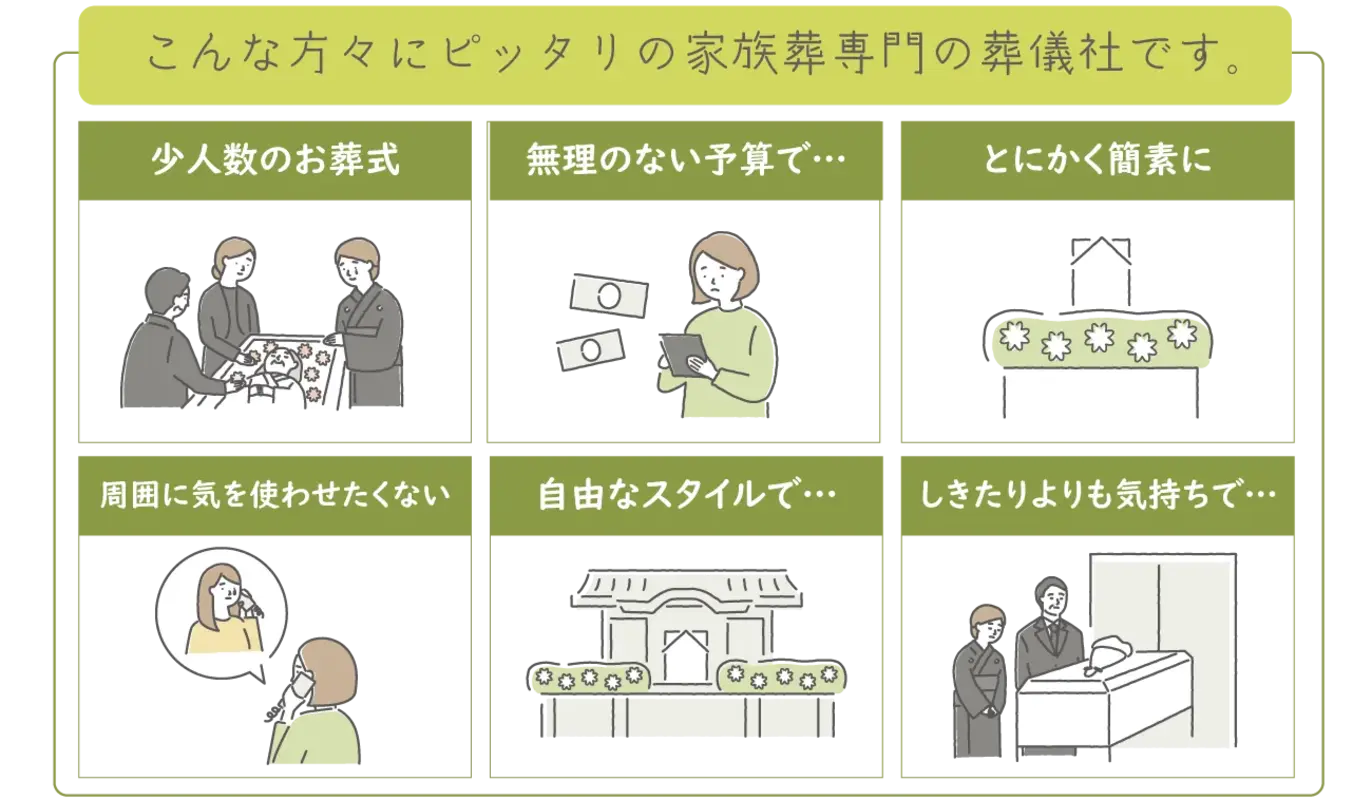 こんな方々にピッタリの家族葬専門の葬儀社です。

少人数のお葬式

無理のない予算で…

とにかく簡素に

周囲に気を使わせたくない

自由なスタイルで…

しきたりよりも気持ちで…